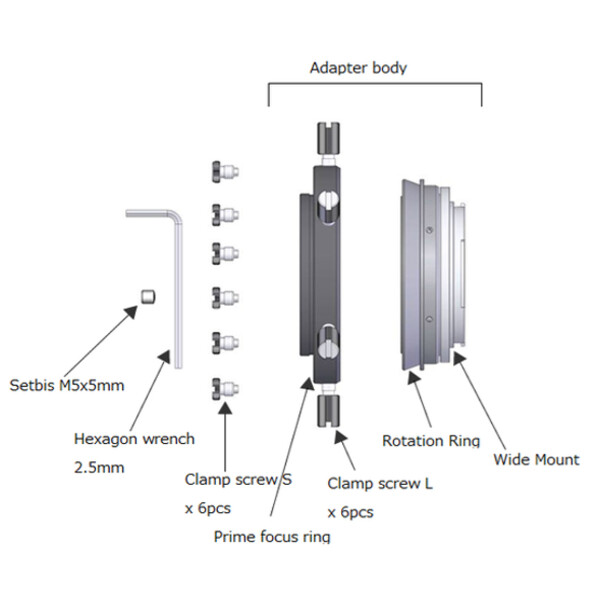 Adapter body

Setbis M5x5mm

Hexagon wrench 2.5mm

Clamp screw S x 6pcs

Prime focus ring

Clamp screw L x 6pcs

Rotation Ring

Wide Mount