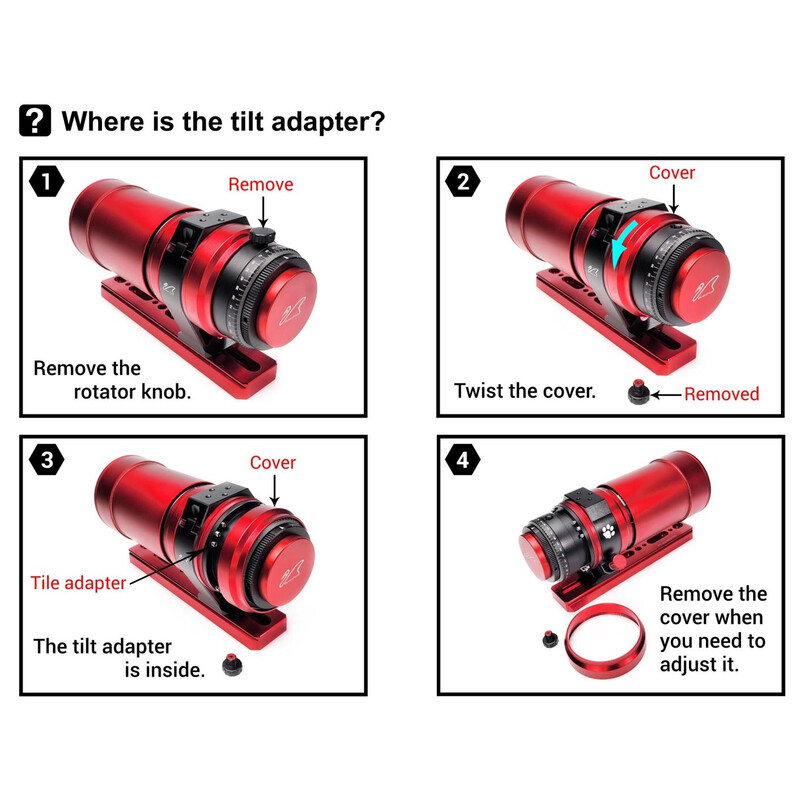 ? Where is the tilt adapter?

1
Remove
Remove the rotator knob.

2
Cover
Twist the cover.
Removed

3
Cover
Tile adapter
The tilt adapter is inside.

4
Remove the cover when you need to adjust it.